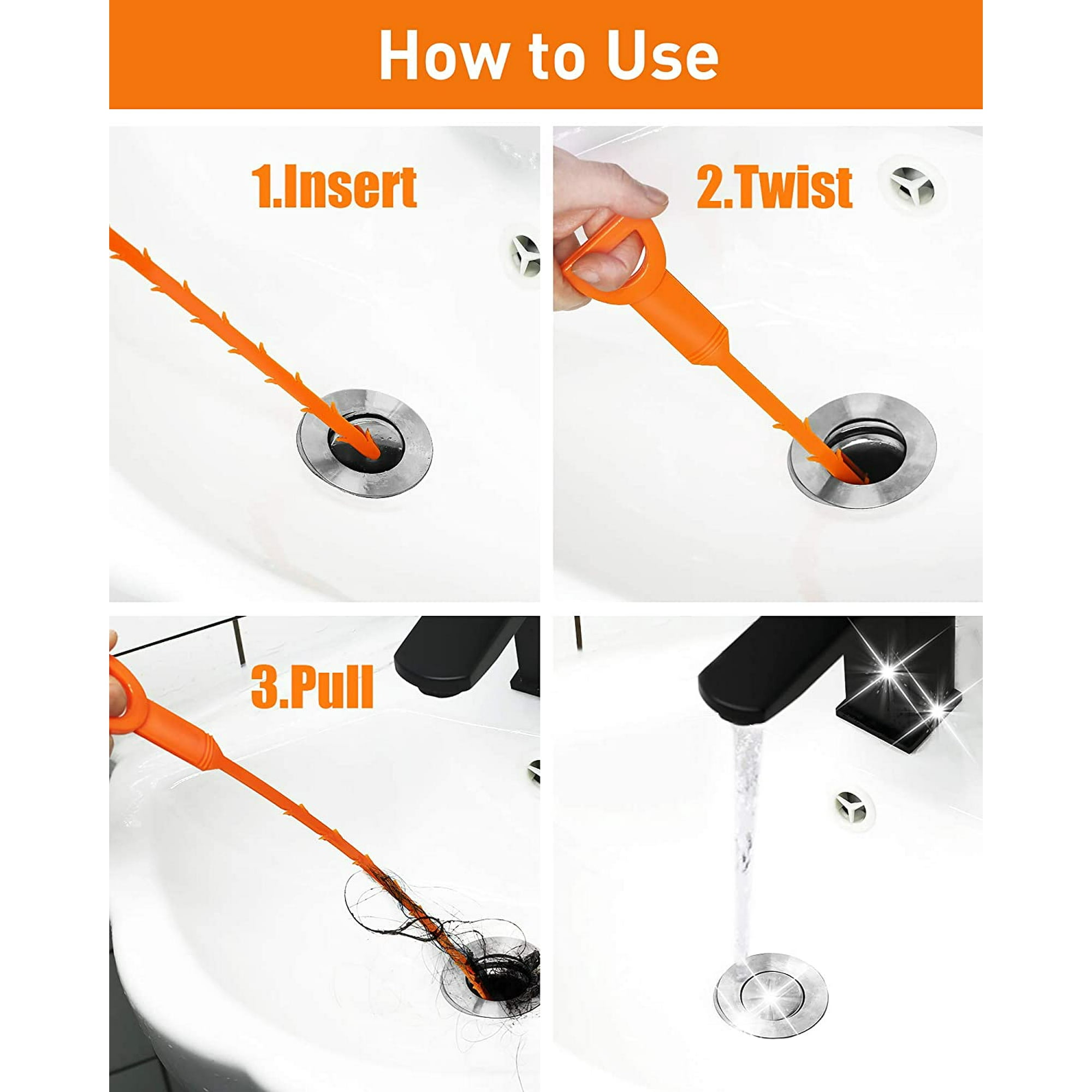 How to Use

1.Insert

2.Twist

3.Pull